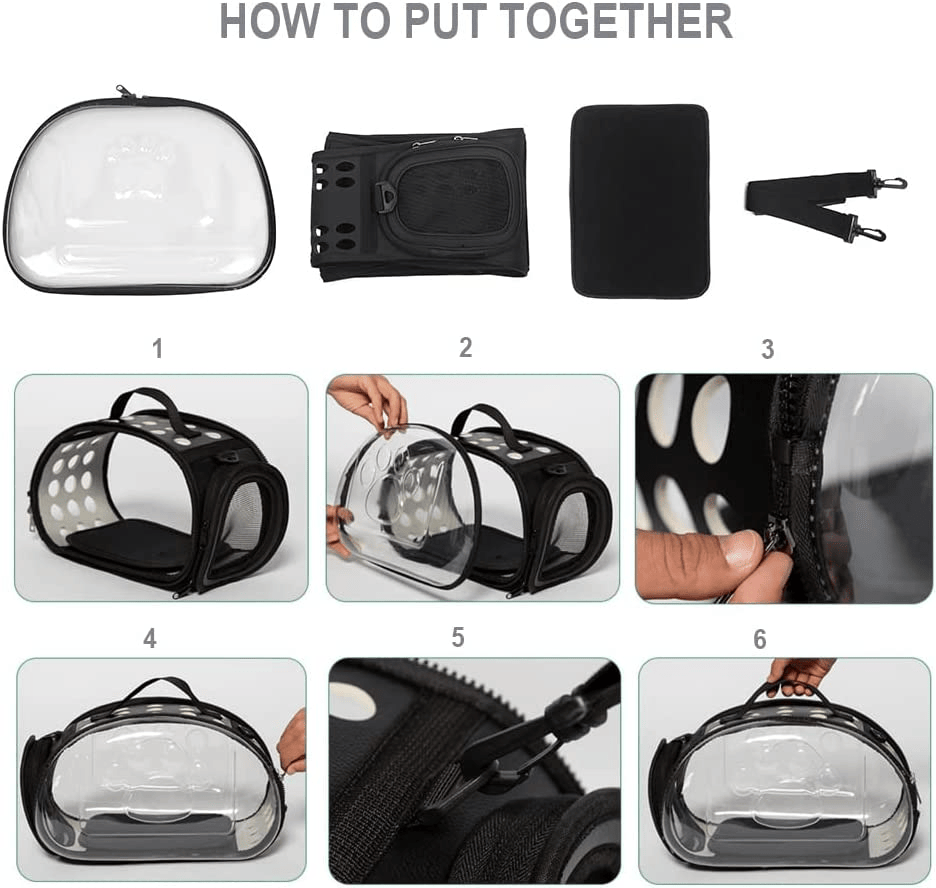 HOW TO PUT TOGETHER

1

2

3

4

5

6